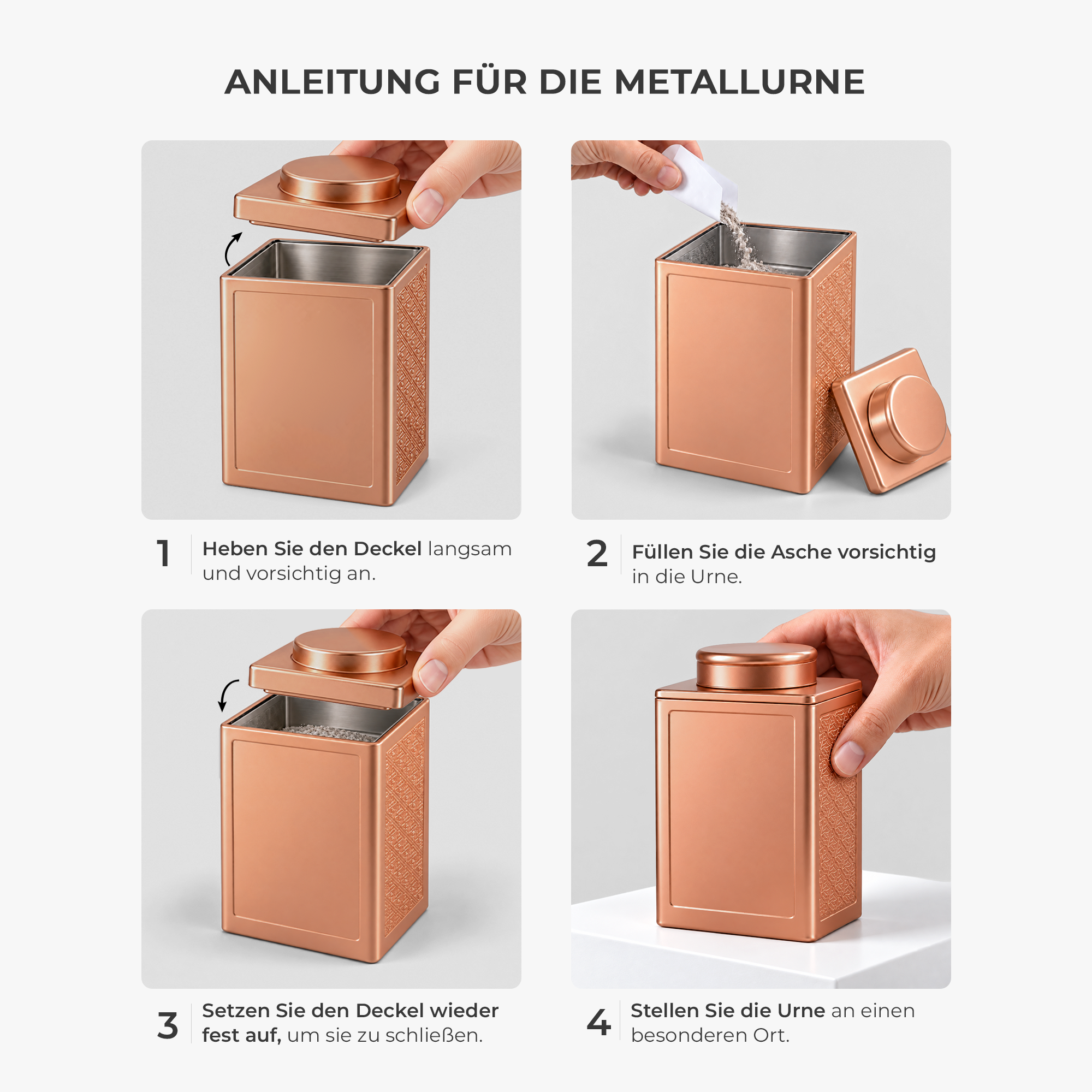 ANLEITUNG FÜR DIE METALLURNE

1

Heben Sie den Deckel langsam und vorsichtig an.

2

Füllen Sie die Asche vorsichtig in die Urne.

3

Setzen Sie den Deckel wieder fest auf, um sie zu schließen.

4

Stellen Sie die Urne an einen besonderen Ort.